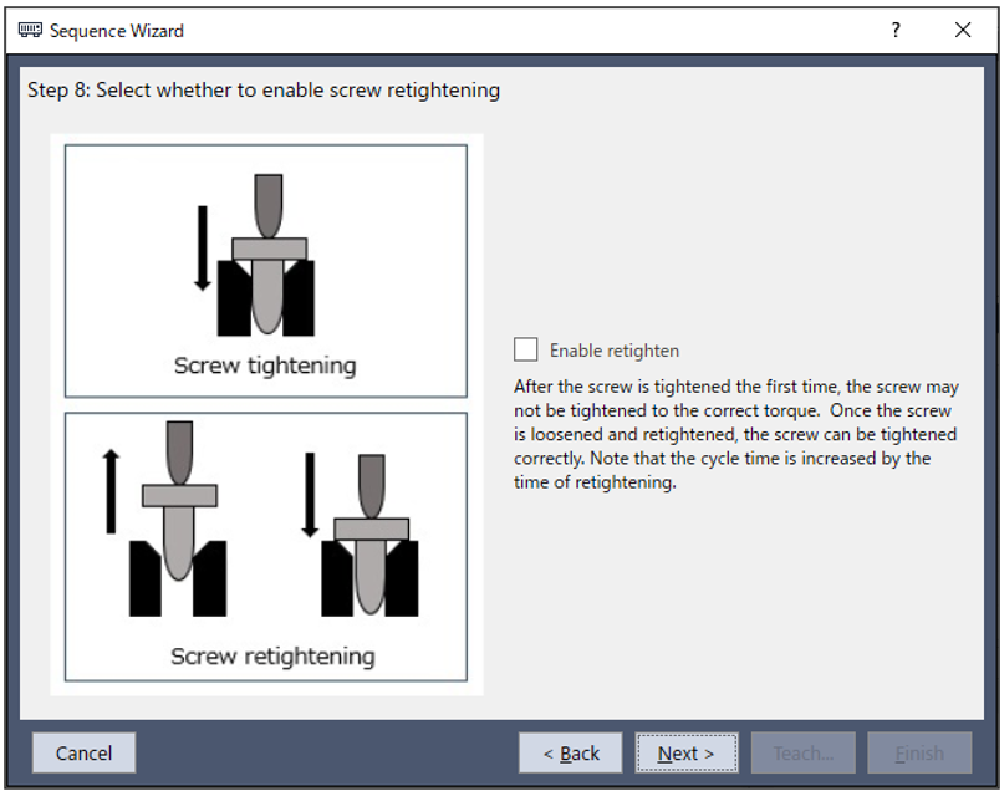 Sequence Wizard

?

X

Step 8: Select whether to enable screw retightening

Screw tightening

Screw retightening

Enable retighten

After the screw is tightened the first time, the screw may not be tightened to the correct torque. Once the screw is loosened and retightened, the screw can be tightened correctly. Note that the cycle time is increased by the time of retightening.

Cancel

< Back

Next >

Teach...

Finish