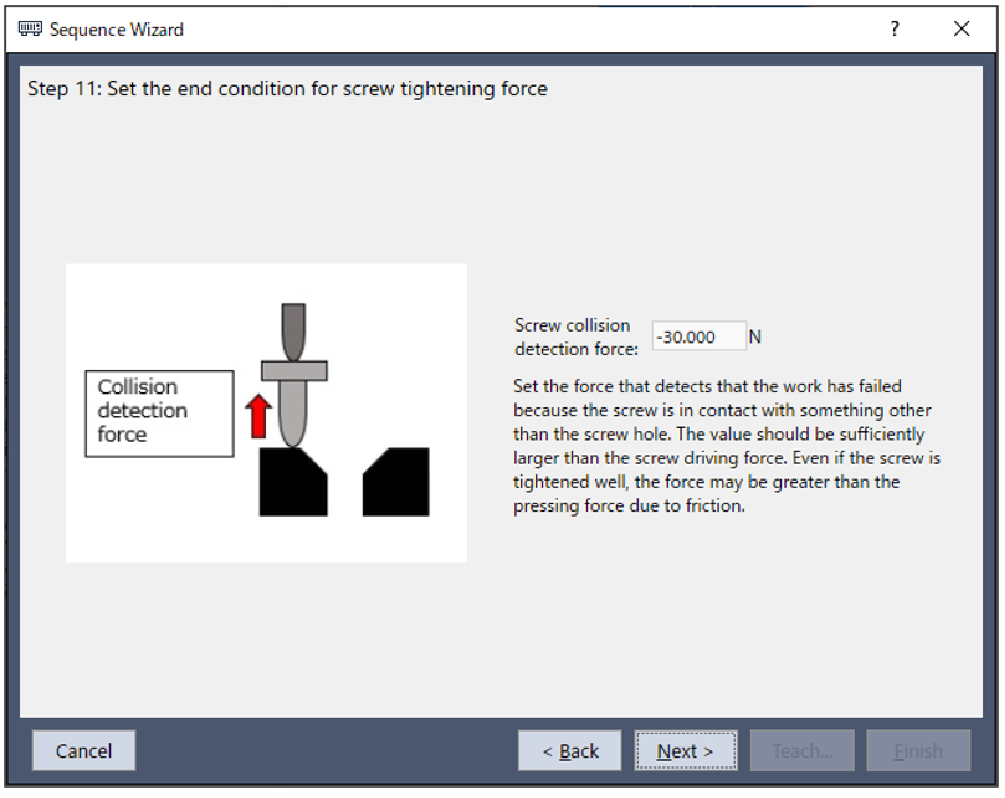 Sequence Wizard

?

X

Step 11: Set the end condition for screw tightening force

Collision detection force

Screw collision detection force: -30.000 N

Set the force that detects that the work has failed because the screw is in contact with something other than the screw hole. The value should be sufficiently larger than the screw driving force. Even if the screw is tightened well, the force may be greater than the pressing force due to friction.

Cancel

< Back

Next >

Teach...

Finish