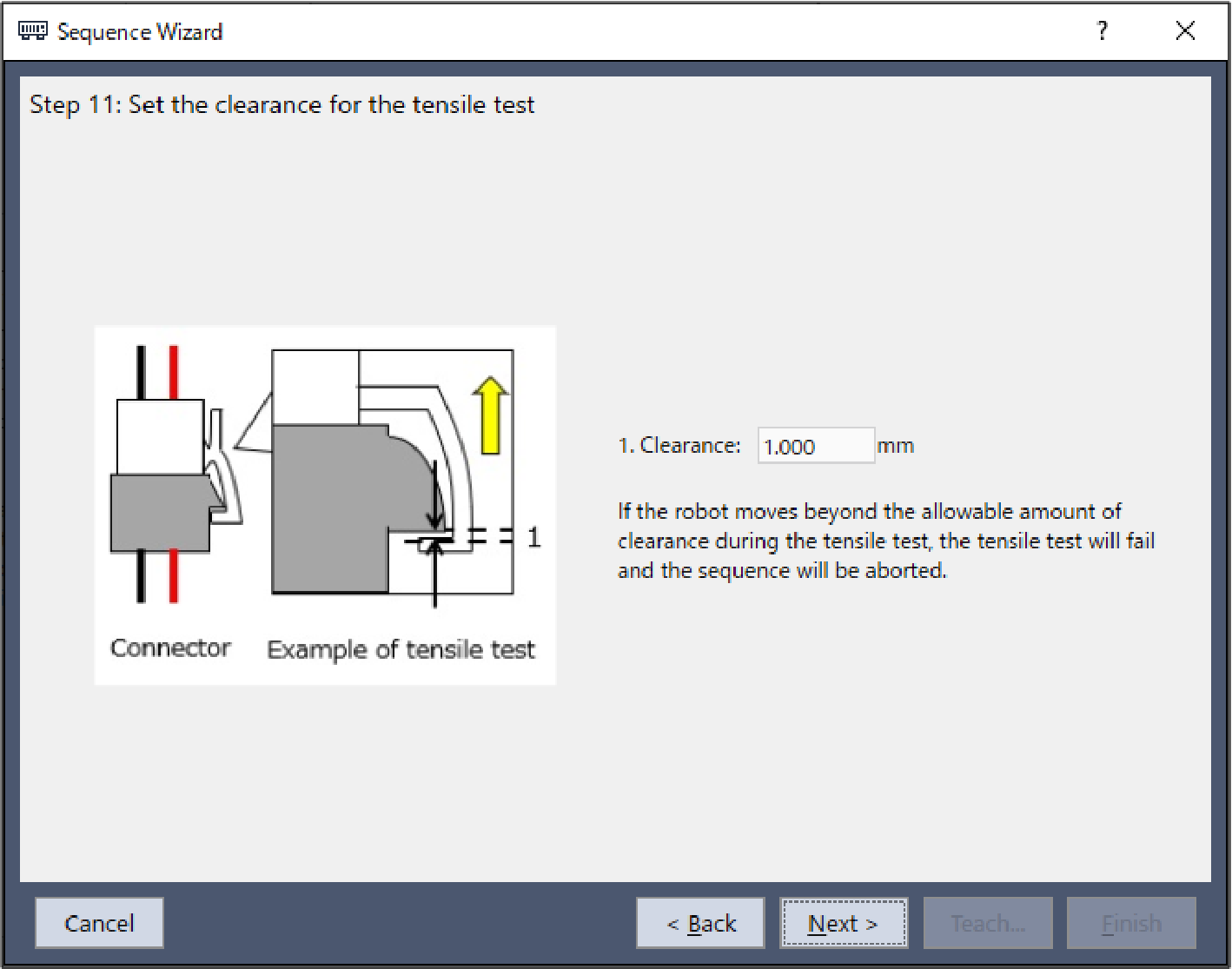 Sequence Wizard

?

Step 11: Set the clearance for the tensile test

1

Connector

Example of tensile test

1. Clearance: 1.000 mm

If the robot moves beyond the allowable amount of clearance during the tensile test, the tensile test will fail and the sequence will be aborted.

Cancel

< Back

Next >

Teach...

Finish