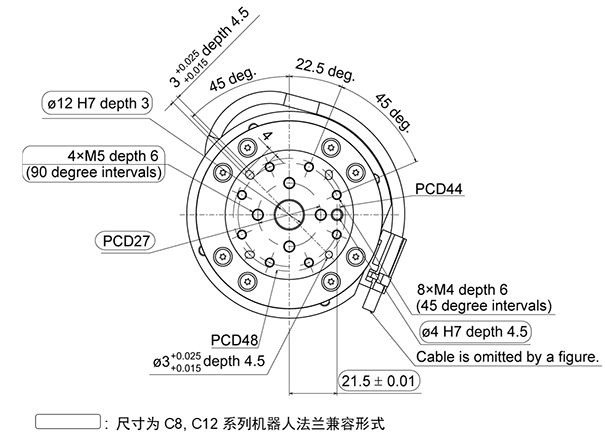 $3^{+0.025}_{+0.015}$ depth 4.5

45 deg.

22.5 deg.

45 deg.

ø12 H7 depth 3

4

4×M5 depth 6
(90 degree intervals)

PCD44

PCD27

8×M4 depth 6
(45 degree intervals)

ø4 H7 depth 4.5

PCD48

ø$3^{+0.025}_{+0.015}$ depth 4.5

Cable is omitted by a figure.

21.5 ± 0.01

: 尺寸为 C8, C12 系列机器人法兰兼容形式