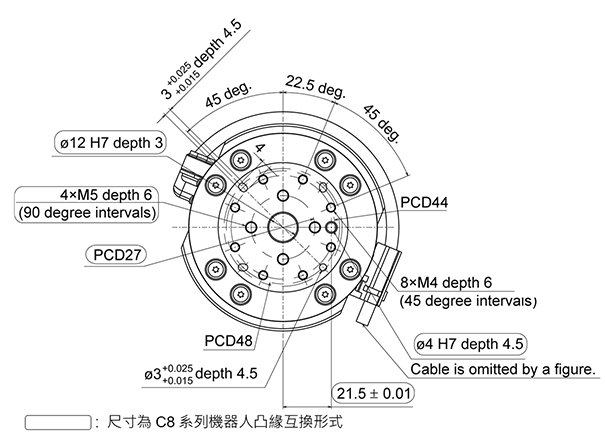 $3^{+0.025}_{+0.015}$ depth 4.5

45 deg.

22.5 deg.

45 deg.

ø12 H7 depth 3

4

4×M5 depth 6
(90 degree intervals)

PCD44

PCD27

8×M4 depth 6
(45 degree intervals)

PCD48

ø4 H7 depth 4.5

$ø3^{+0.025}_{+0.015}$ depth 4.5

Cable is omitted by a figure.

21.5 ± 0.01

: 尺寸為 C8 系列機器人凸緣互換形式