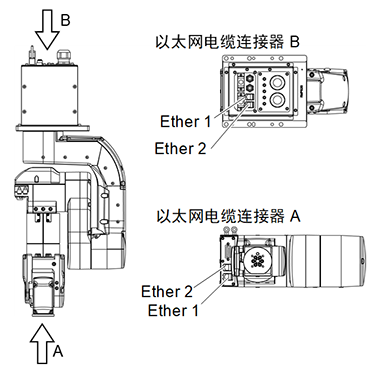 B

以太网电缆连接器 B

Ether 1

Ether 2

以太网电缆连接器 A

Ether 2

Ether 1

A