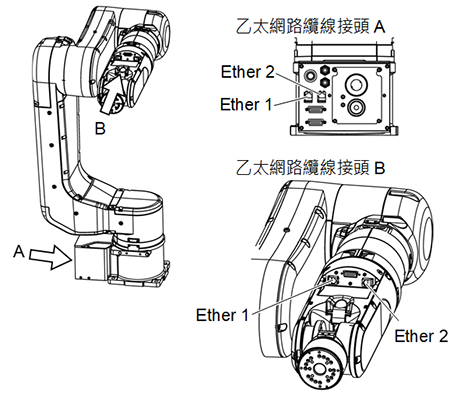 B

A

乙太網路纜線接頭 A

Ether 2

Ether 1

乙太網路纜線接頭 B

Ether 1

Ether 2