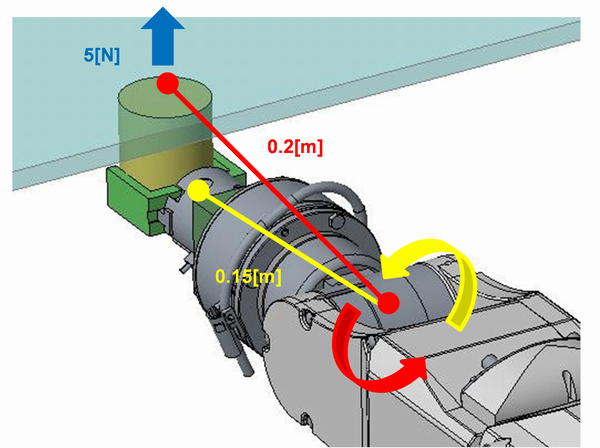 5[N]

0.2[m]

0.15[m]