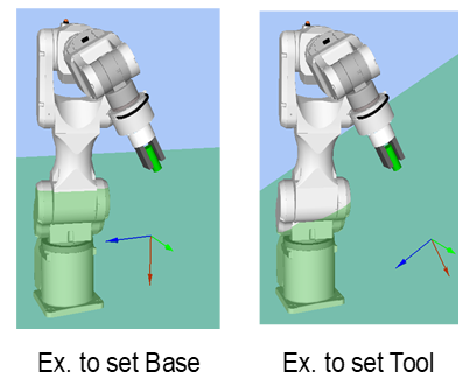 Ex. to set Base

Ex. to set Tool